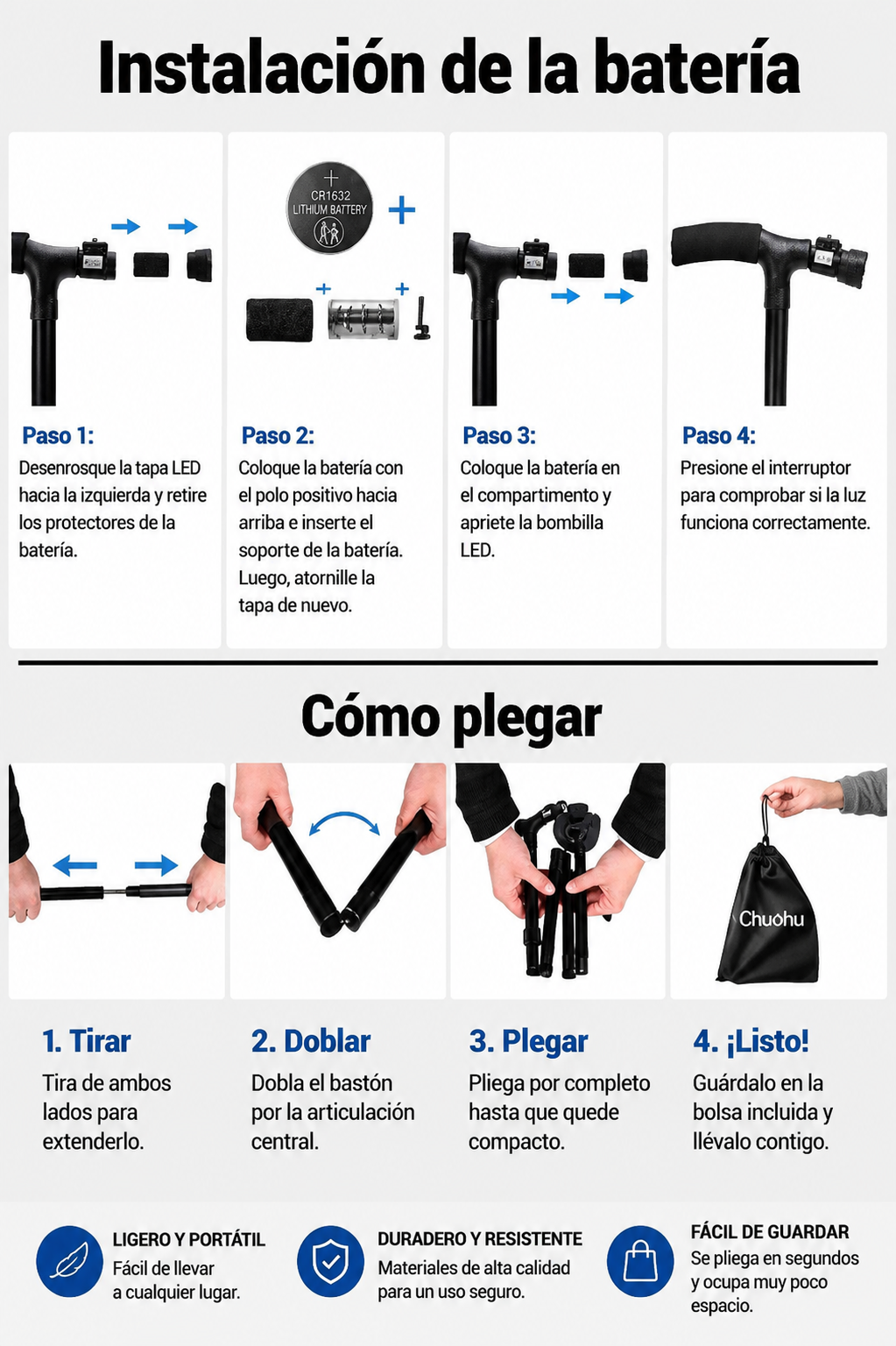 Instalación de la batería

CR1632
LITHIUM BATTERY

Paso 1:
Desenrosque la tapa LED hacia la izquierda y retire los protectores de la batería.

Paso 2:
Coloque la batería con el polo positivo hacia arriba e inserte el soporte de la batería. Luego, atornille la tapa de nuevo.

Paso 3:
Coloque la batería en el compartimento y apriete la bombilla LED.

Paso 4:
Presione el interruptor para comprobar si la luz funciona correctamente.

Cómo plegar

Chuohu

1. Tirar
Tira de ambos lados para extenderlo.

2. Doblar
Dobla el bastón por la articulación central.

3. Plegar
Pliega por completo hasta que quede compacto.

4. ¡Listo!
Guárdalo en la bolsa incluida y llévalo contigo.

LIGERO Y PORTÁTIL
Fácil de llevar a cualquier lugar.

DURADERO Y RESISTENTE
Materiales de alta calidad para un uso seguro.

FÁCIL DE GUARDAR
Se pliega en segundos y ocupa muy poco espacio.