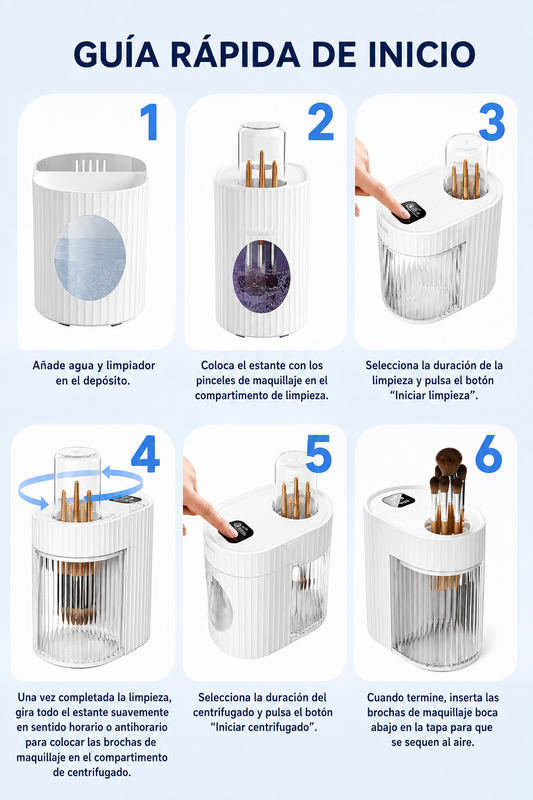 GUÍA RÁPIDA DE INICIO

1

Añade agua y limpiador en el depósito.

2

Coloca el estante con los pinceles de maquillaje en el compartimento de limpieza.

3

Selecciona la duración de la limpieza y pulsa el botón "Iniciar limpieza".

4

Una vez completada la limpieza, gira todo el estante suavemente en sentido horario o antihorario para colocar las brochas de maquillaje en el compartimento de centrifugado.

5

Selecciona la duración del centrifugado y pulsa el botón "Iniciar centrifugado".

6

Cuando termine, inserta las brochas de maquillaje boca abajo en la tapa para que se sequen al aire.